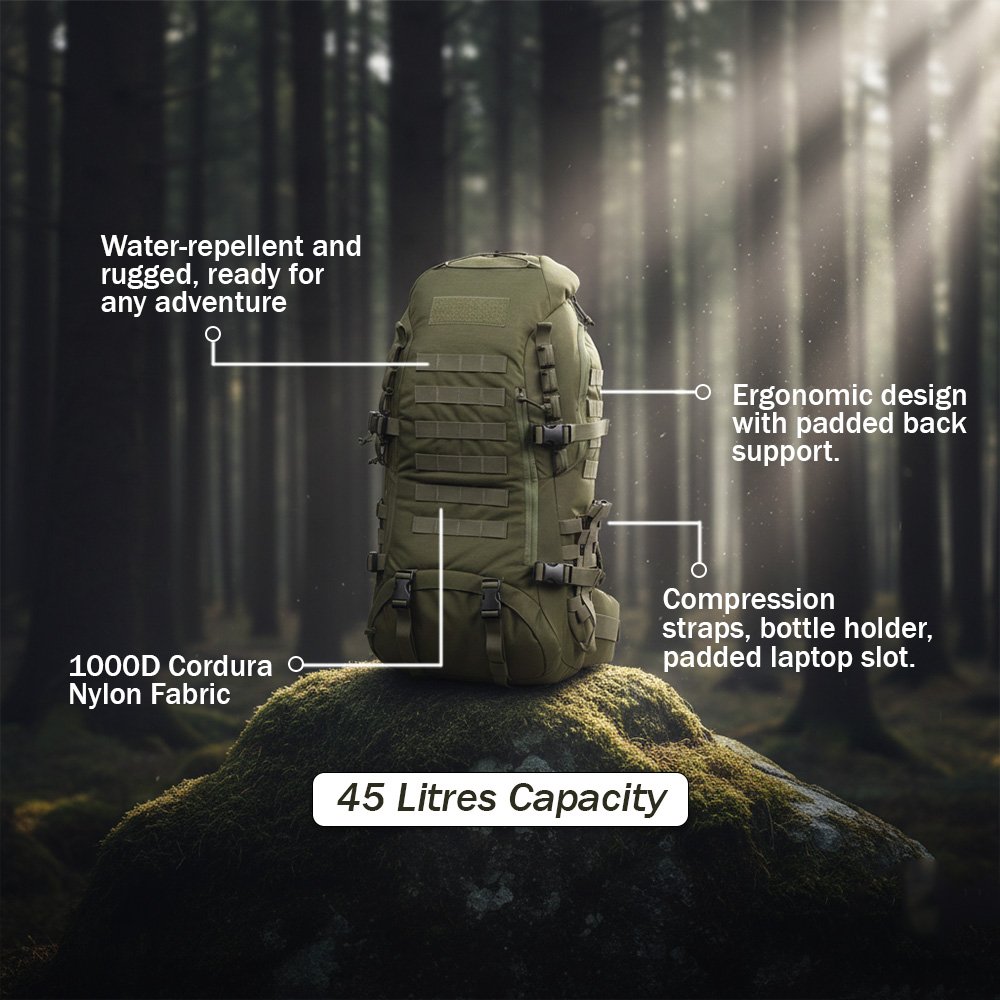 Water-repellent and rugged, ready for any adventure

Ergonomic design with padded back support.

Compression straps, bottle holder, padded laptop slot.

1000D Cordura Nylon Fabric

45 Litres Capacity