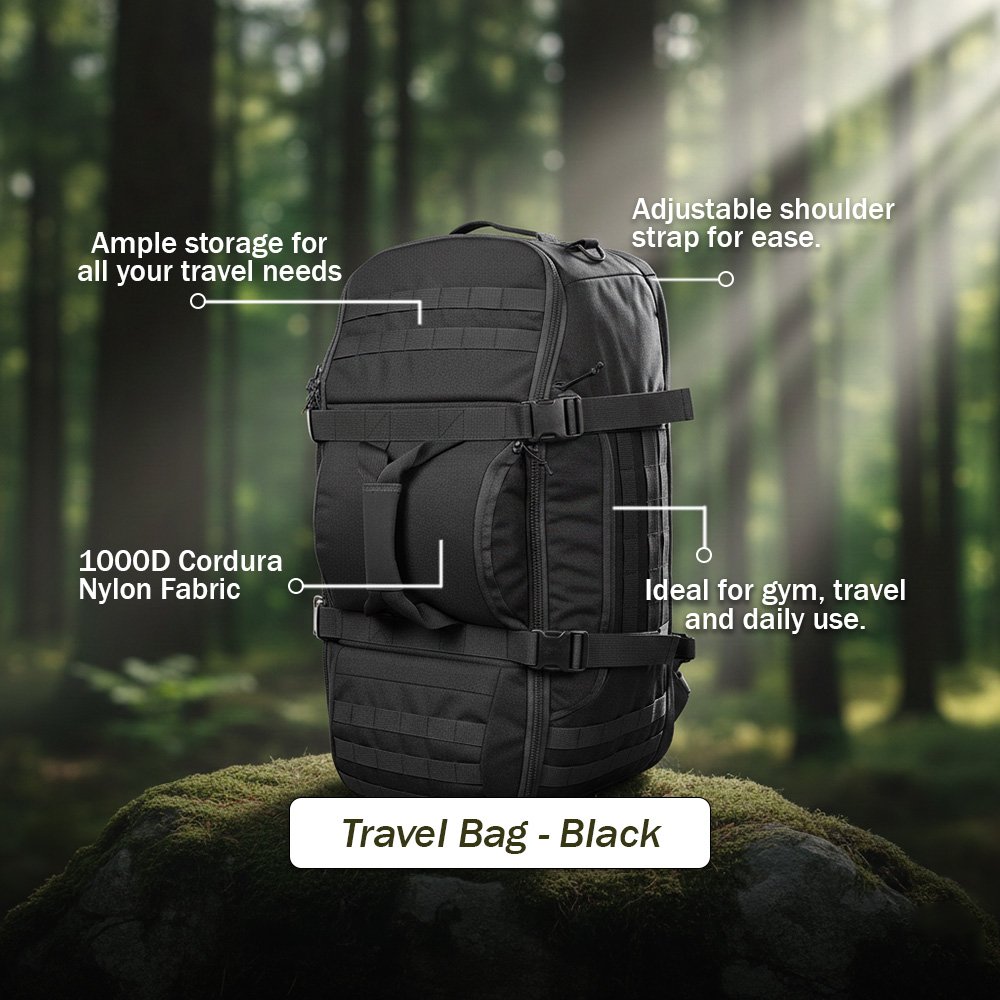 Ample storage for all your travel needs

Adjustable shoulder strap for ease.

1000D Cordura Nylon Fabric

Ideal for gym, travel and daily use.

Travel Bag - Black