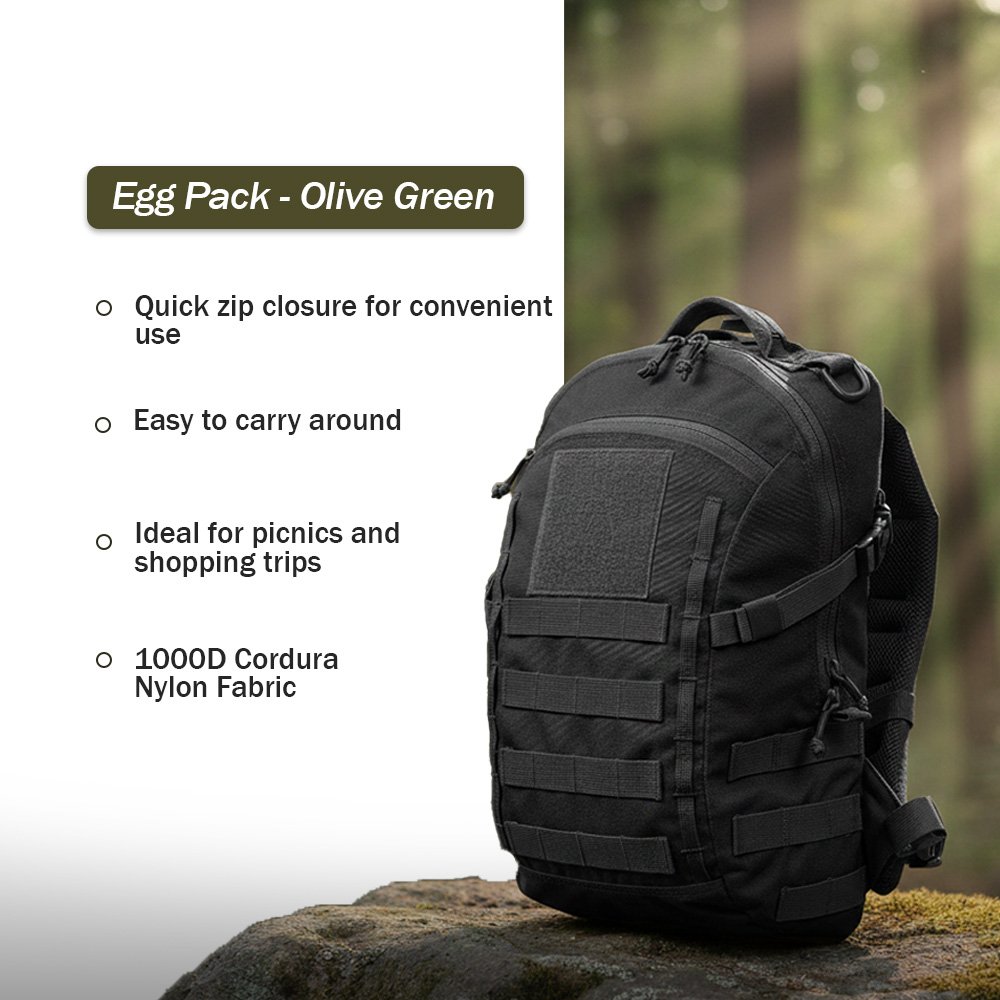 Egg Pack - Olive Green

Quick zip closure for convenient use

Easy to carry around

Ideal for picnics and shopping trips

1000D Cordura Nylon Fabric