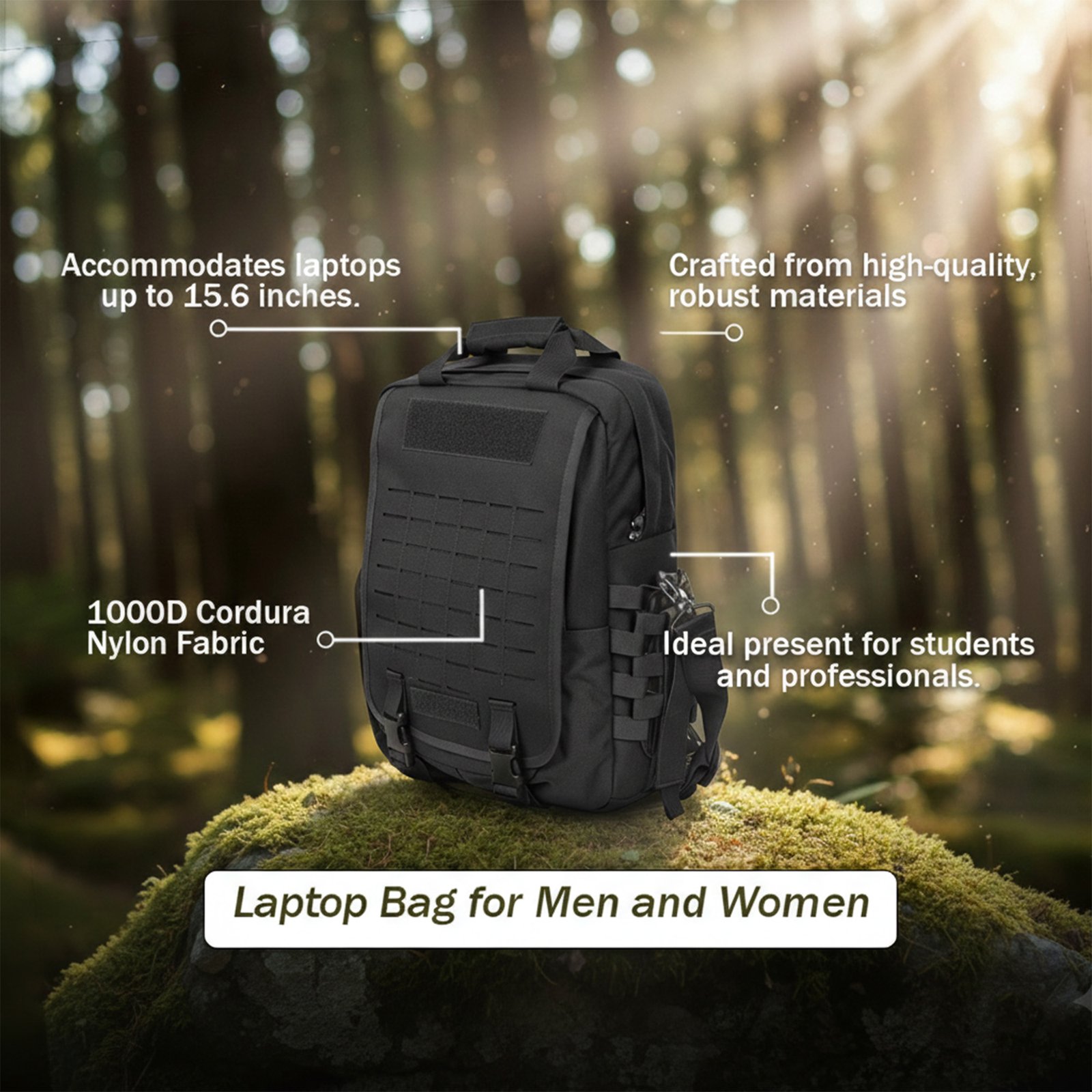 Accommodates laptops up to 15.6 inches.

Crafted from high-quality, robust materials

1000D Cordura Nylon Fabric

Ideal present for students and professionals.

Laptop Bag for Men and Women