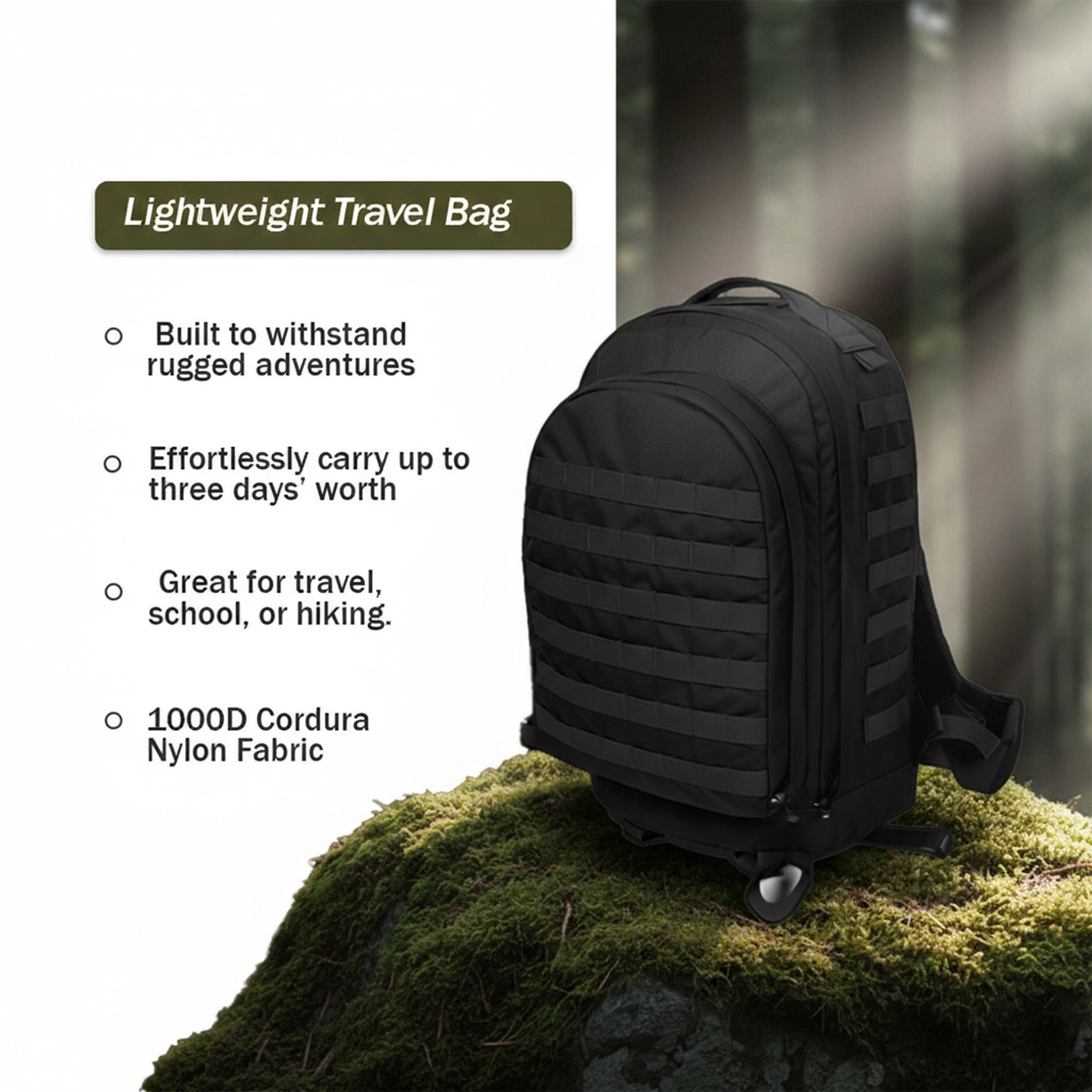 Lightweight Travel Bag

○ Built to withstand rugged adventures

○ Effortlessly carry up to three days' worth

○ Great for travel, school, or hiking.

○ 1000D Cordura Nylon Fabric