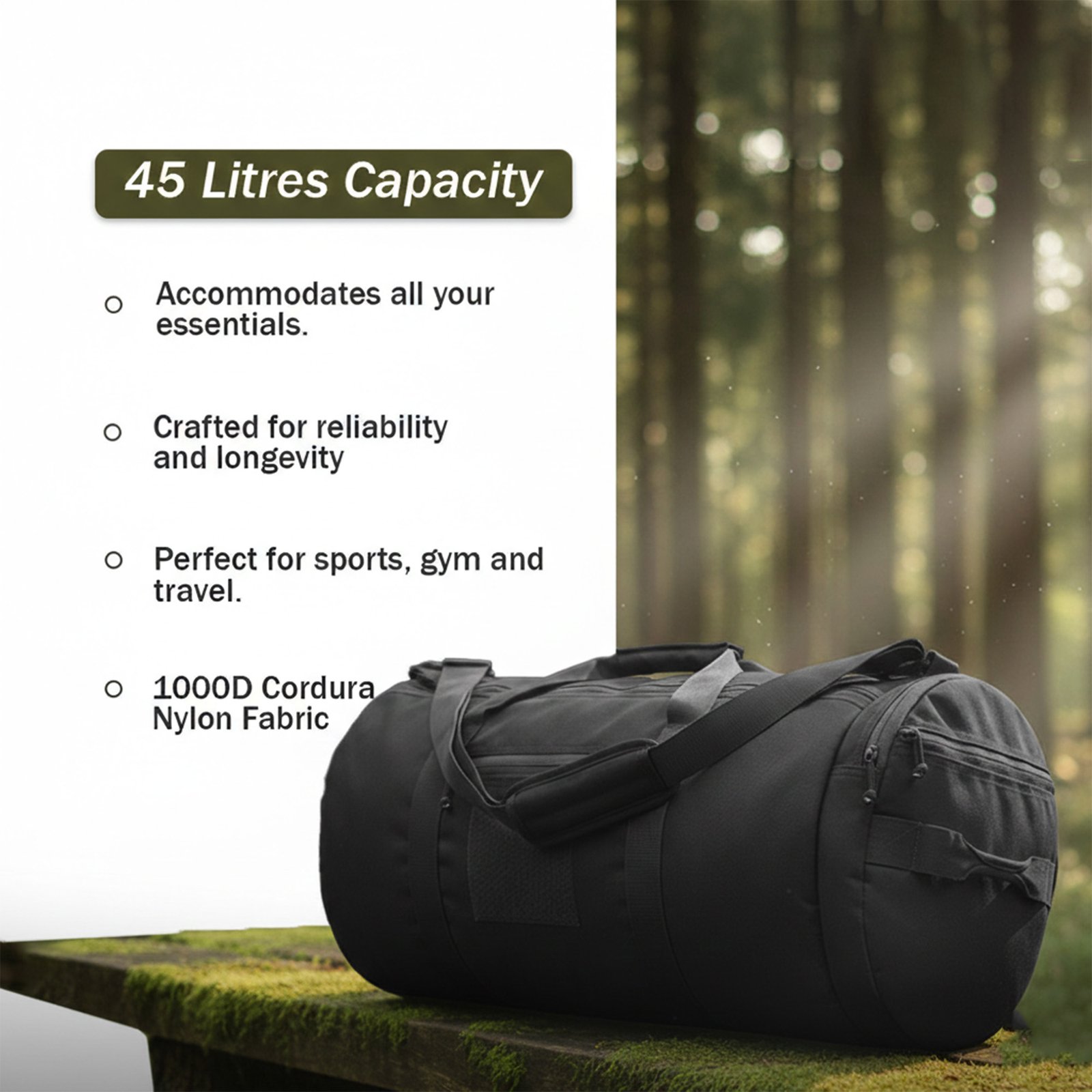 45 Litres Capacity

○ Accommodates all your essentials.

○ Crafted for reliability and longevity

○ Perfect for sports, gym and travel.

○ 1000D Cordura Nylon Fabric