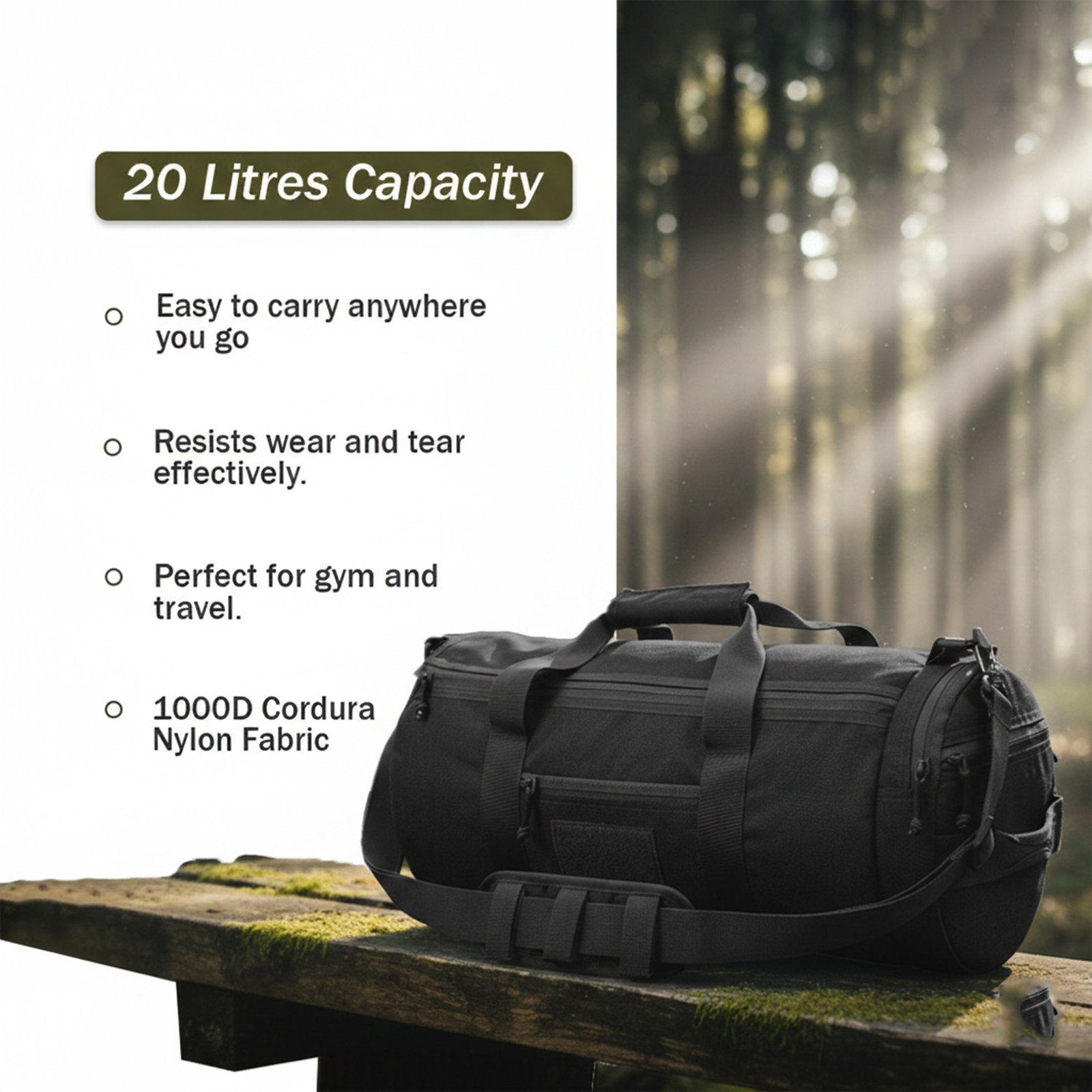 20 Litres Capacity

Easy to carry anywhere you go

Resists wear and tear effectively.

Perfect for gym and travel.

1000D Cordura Nylon Fabric