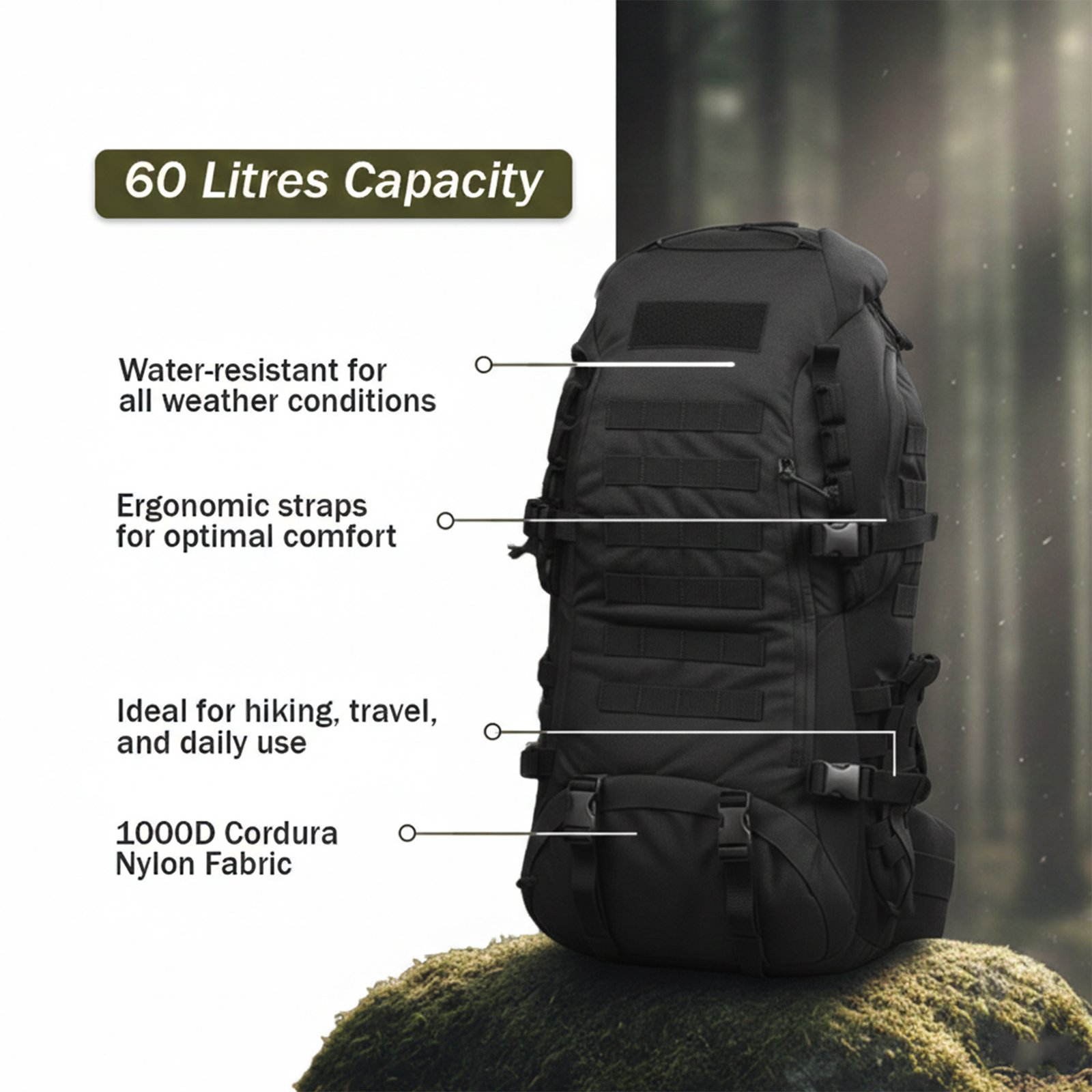 60 Litres Capacity

Water-resistant for all weather conditions

Ergonomic straps for optimal comfort

Ideal for hiking, travel, and daily use

1000D Cordura Nylon Fabric