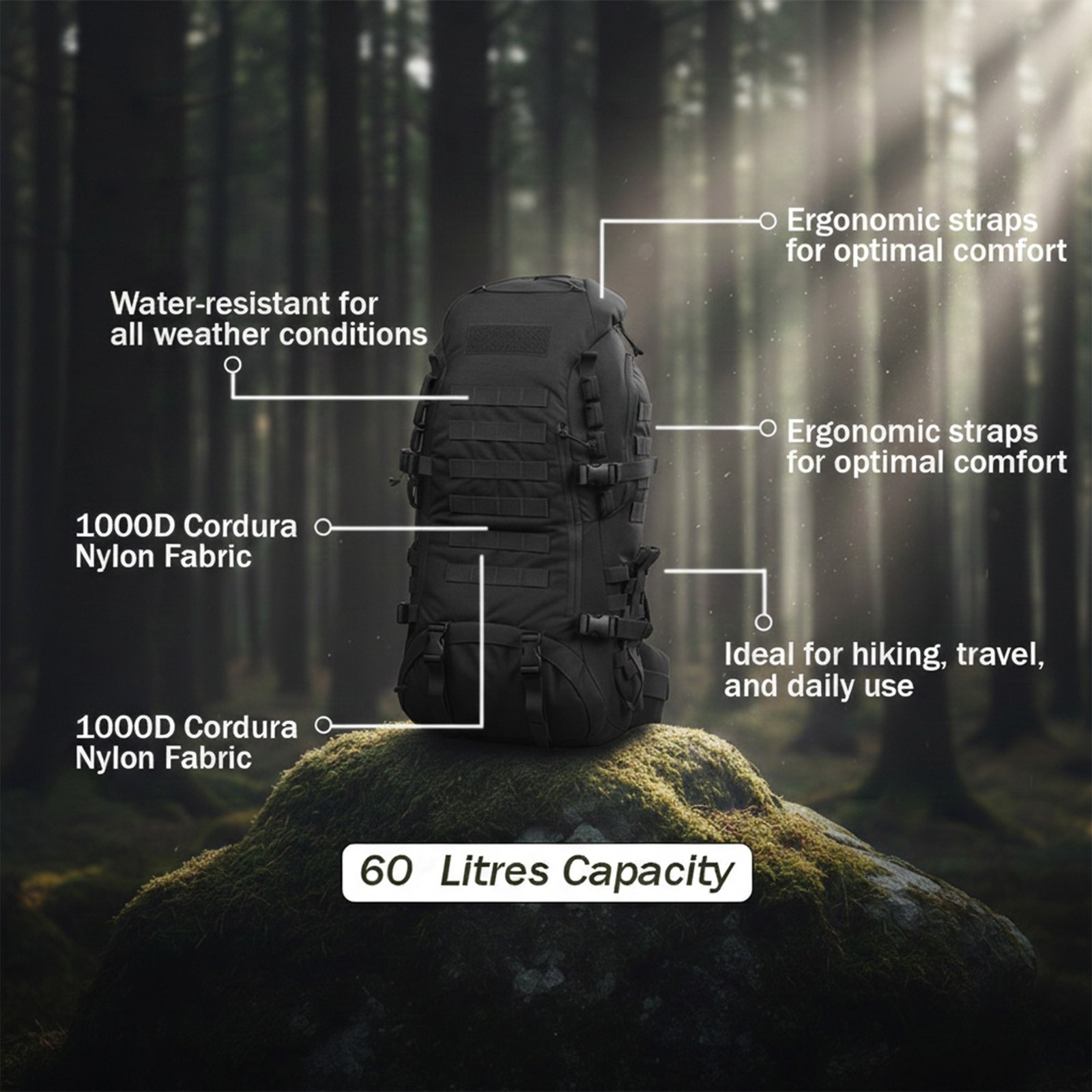 Ergonomic straps for optimal comfort

Water-resistant for all weather conditions

Ergonomic straps for optimal comfort

1000D Cordura Nylon Fabric

Ideal for hiking, travel, and daily use

1000D Cordura Nylon Fabric

60 Litres Capacity