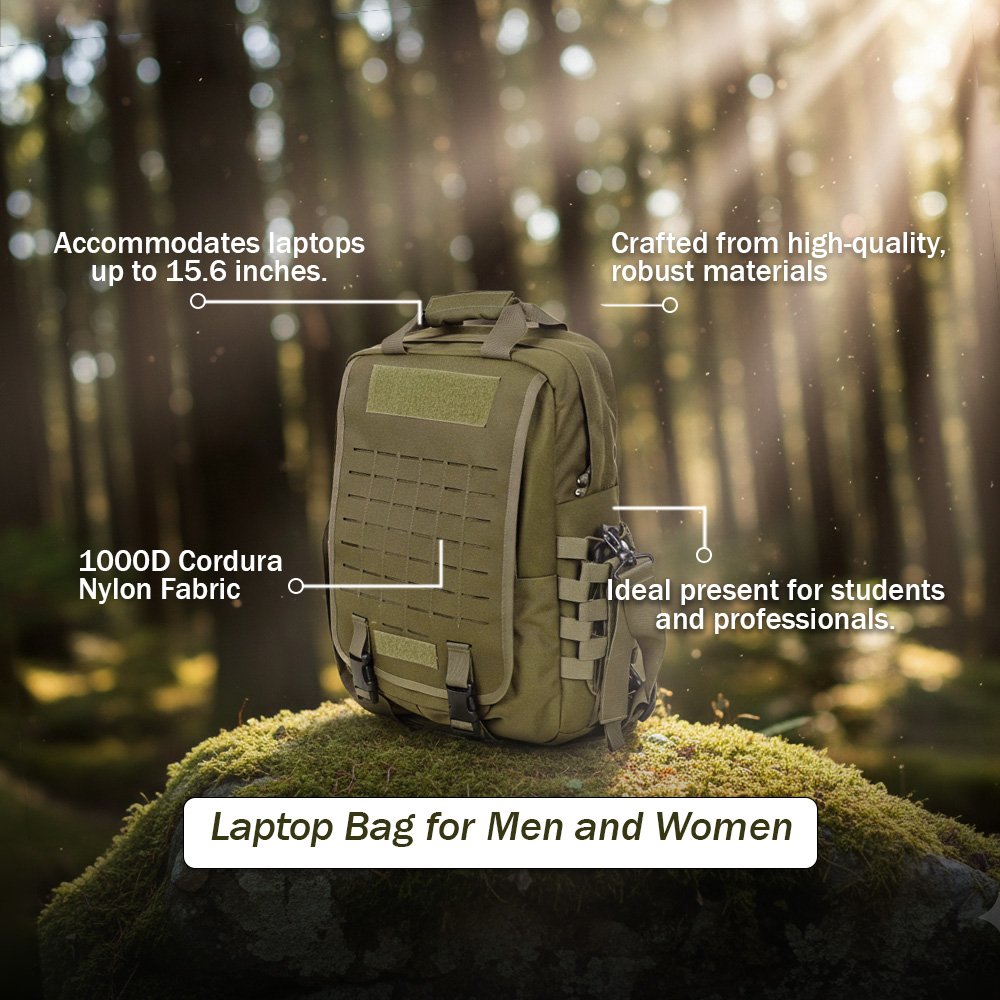 Accommodates laptops up to 15.6 inches.

Crafted from high-quality, robust materials

1000D Cordura Nylon Fabric

Ideal present for students and professionals.

Laptop Bag for Men and Women