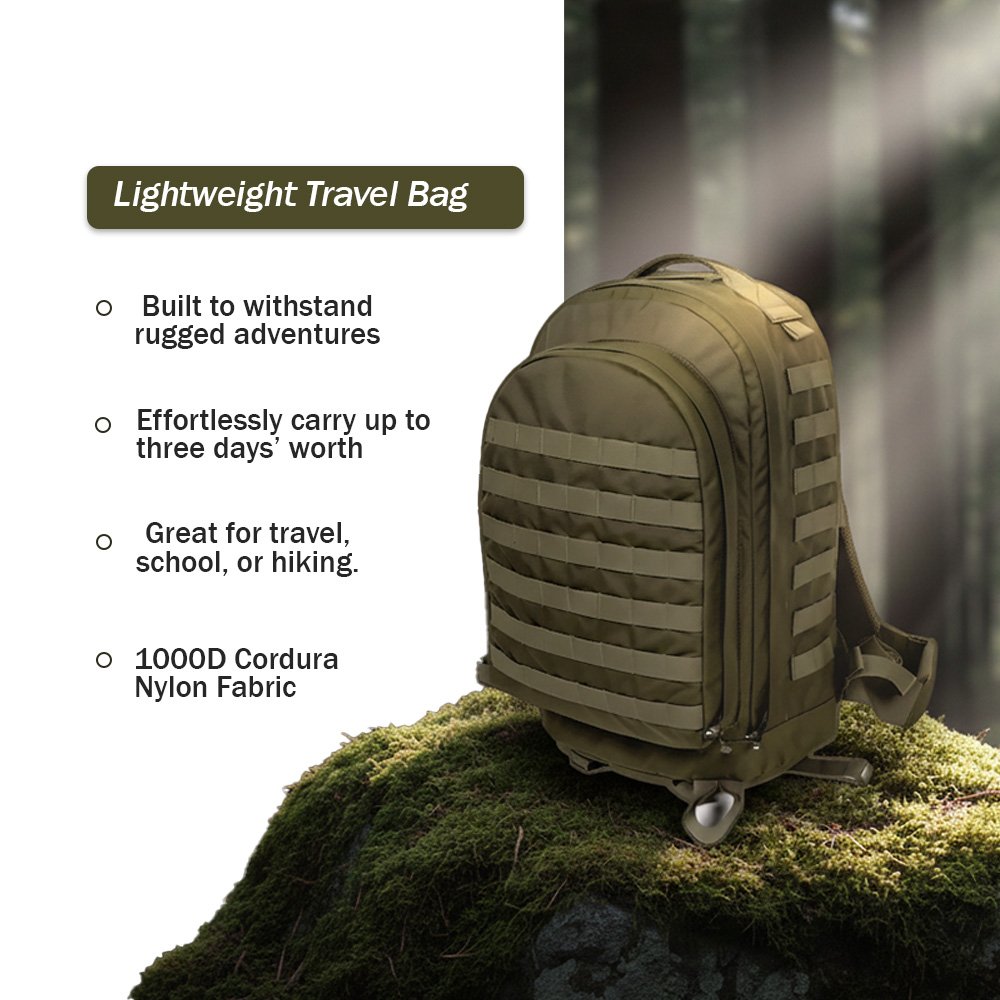 Lightweight Travel Bag

○ Built to withstand rugged adventures

○ Effortlessly carry up to three days' worth

○ Great for travel, school, or hiking.

○ 1000D Cordura Nylon Fabric