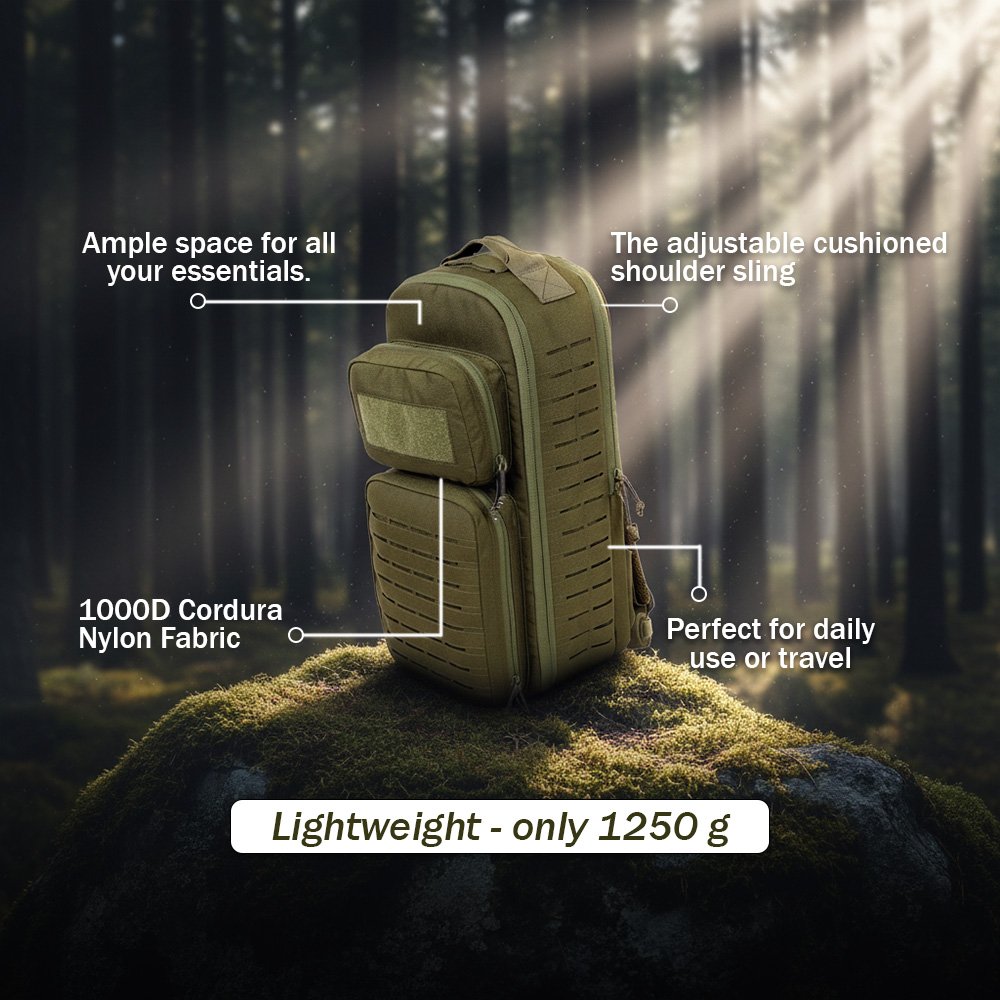 Ample space for all your essentials.

The adjustable cushioned shoulder sling

1000D Cordura Nylon Fabric

Perfect for daily use or travel

Lightweight - only 1250 g