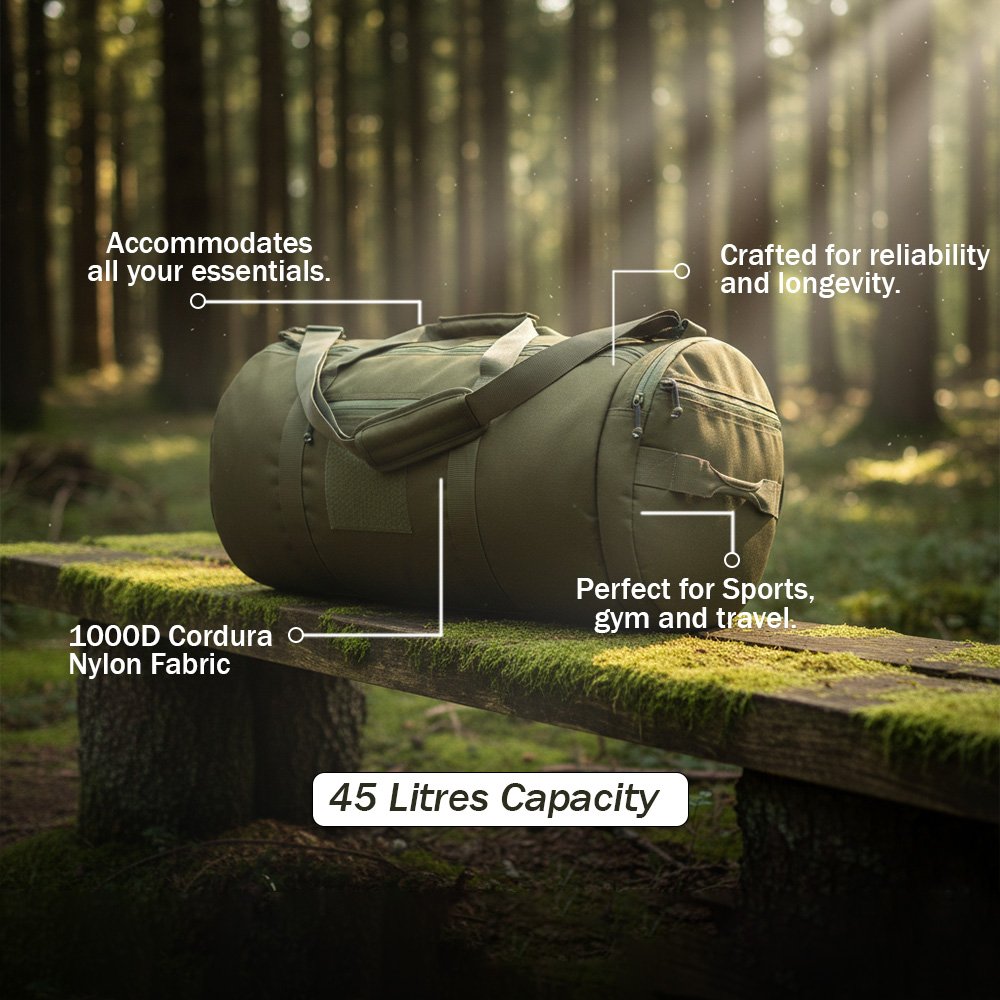 Accommodates all your essentials.

Crafted for reliability and longevity.

Perfect for Sports, gym and travel.

1000D Cordura Nylon Fabric

45 Litres Capacity