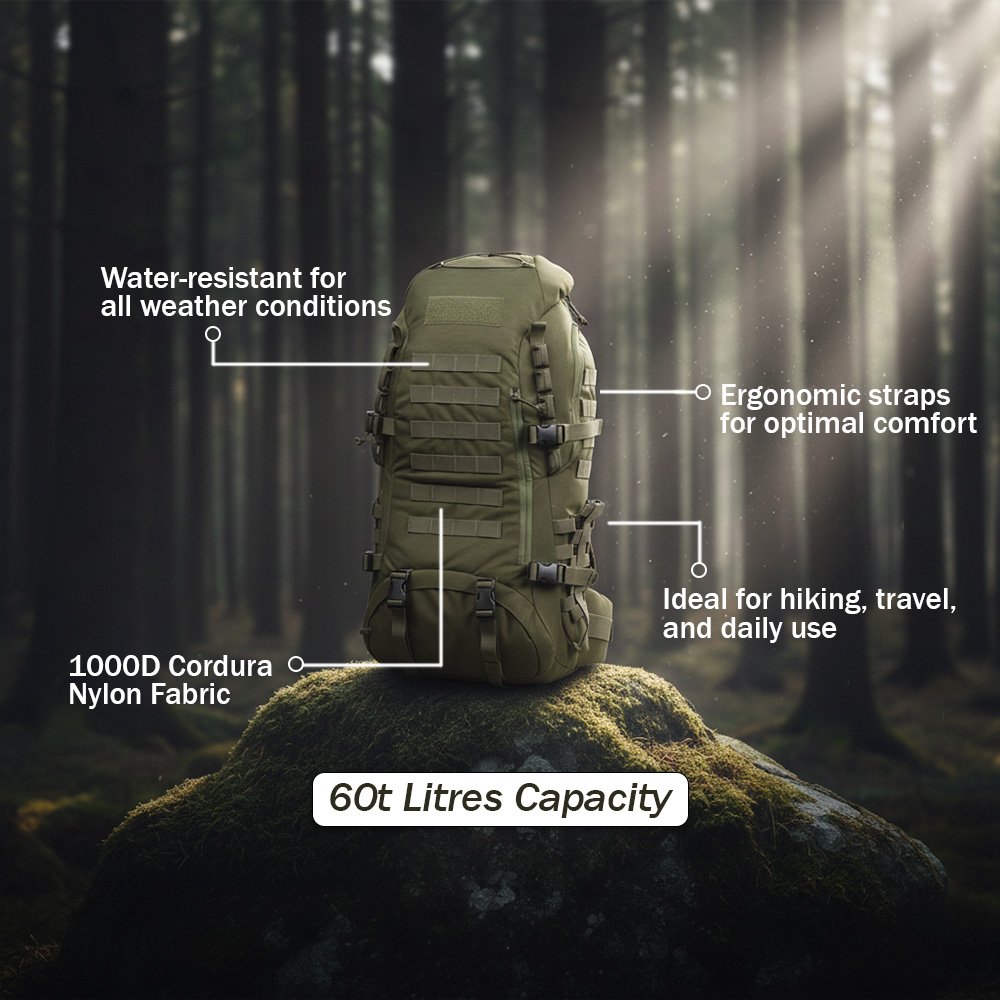 Water-resistant for all weather conditions

Ergonomic straps for optimal comfort

Ideal for hiking, travel, and daily use

1000D Cordura Nylon Fabric

60t Litres Capacity