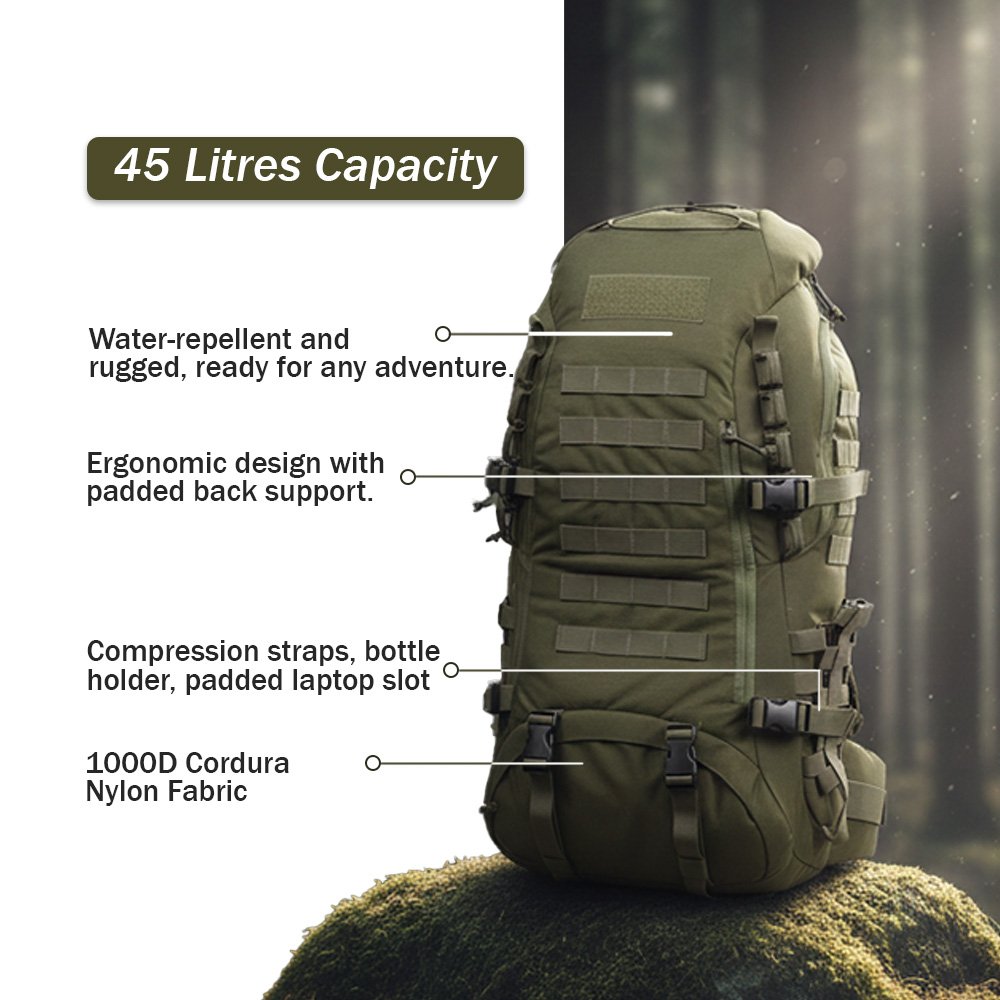 45 Litres Capacity

Water-repellent and rugged, ready for any adventure.

Ergonomic design with padded back support.

Compression straps, bottle holder, padded laptop slot

1000D Cordura Nylon Fabric